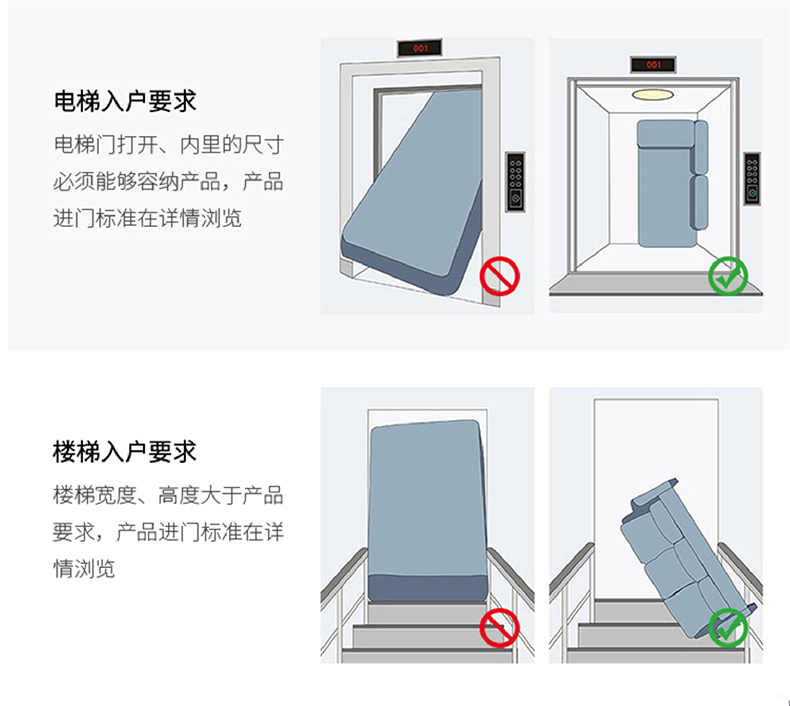 电梯入户要求

电梯门打开、内里的尺寸必须能够容纳产品，产品进门标准在详情浏览

001

001

楼梯入户要求

楼梯宽度、高度大于产品要求，产品进门标准在详情浏览