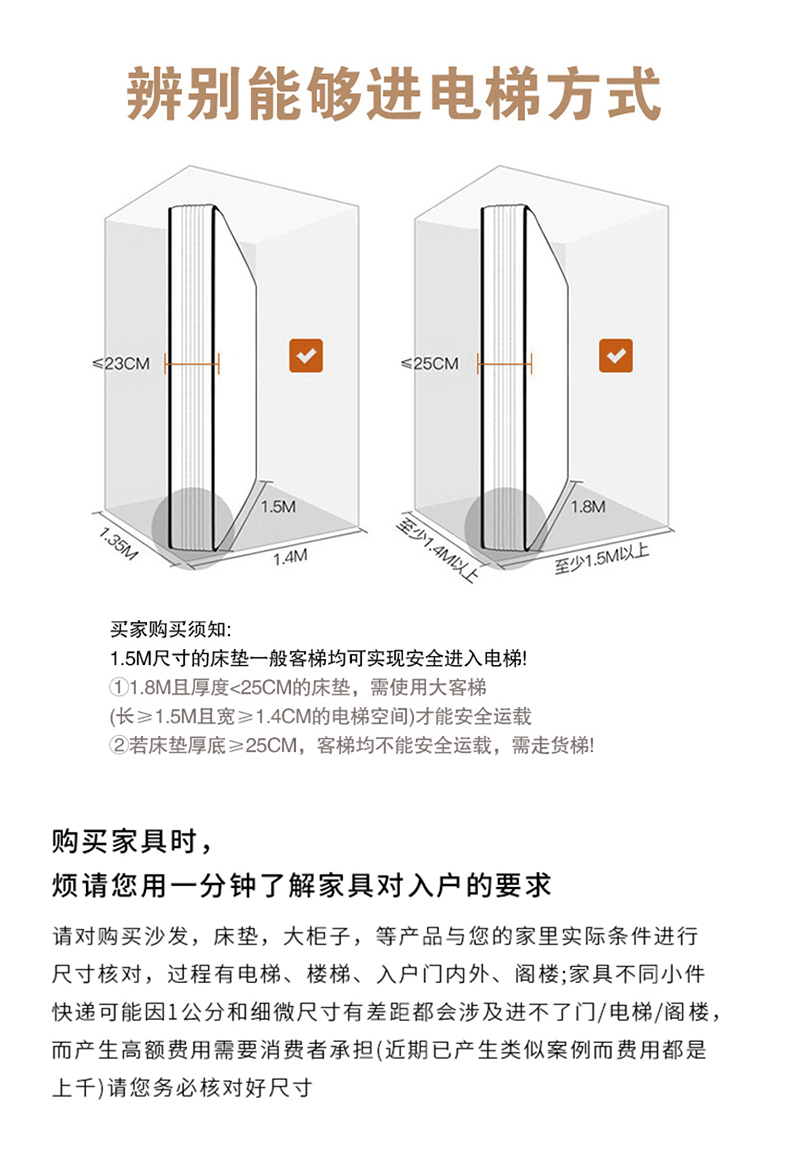 辨别能够进电梯方式

≤23CM

1.5M

1.35M

1.4M

≤25CM

1.8M

至少1.4M以上

至少1.5M以上

买家购买须知:
1.5M尺寸的床垫一般客梯均可实现安全进入电梯!
①1.8M且厚度<25CM的床垫，需使用大客梯
(长≥1.5M且宽≥1.4CM的电梯空间)才能安全运载
②若床垫厚底≥25CM，客梯均不能安全运载，需走货梯!

购买家具时，
烦请您用一分钟了解家具对入户的要求

请对购买沙发，床垫，大柜子，等产品与您的家里实际条件进行尺寸核对，过程有电梯、楼梯、入户门内外、阁楼;家具不同小件快递可能因1公分和细微尺寸有差距都会涉及进不了门/电梯/阁楼，而产生高额费用需要消费者承担(近期已产生类似案例而费用都是上千)请您务必核对好尺寸